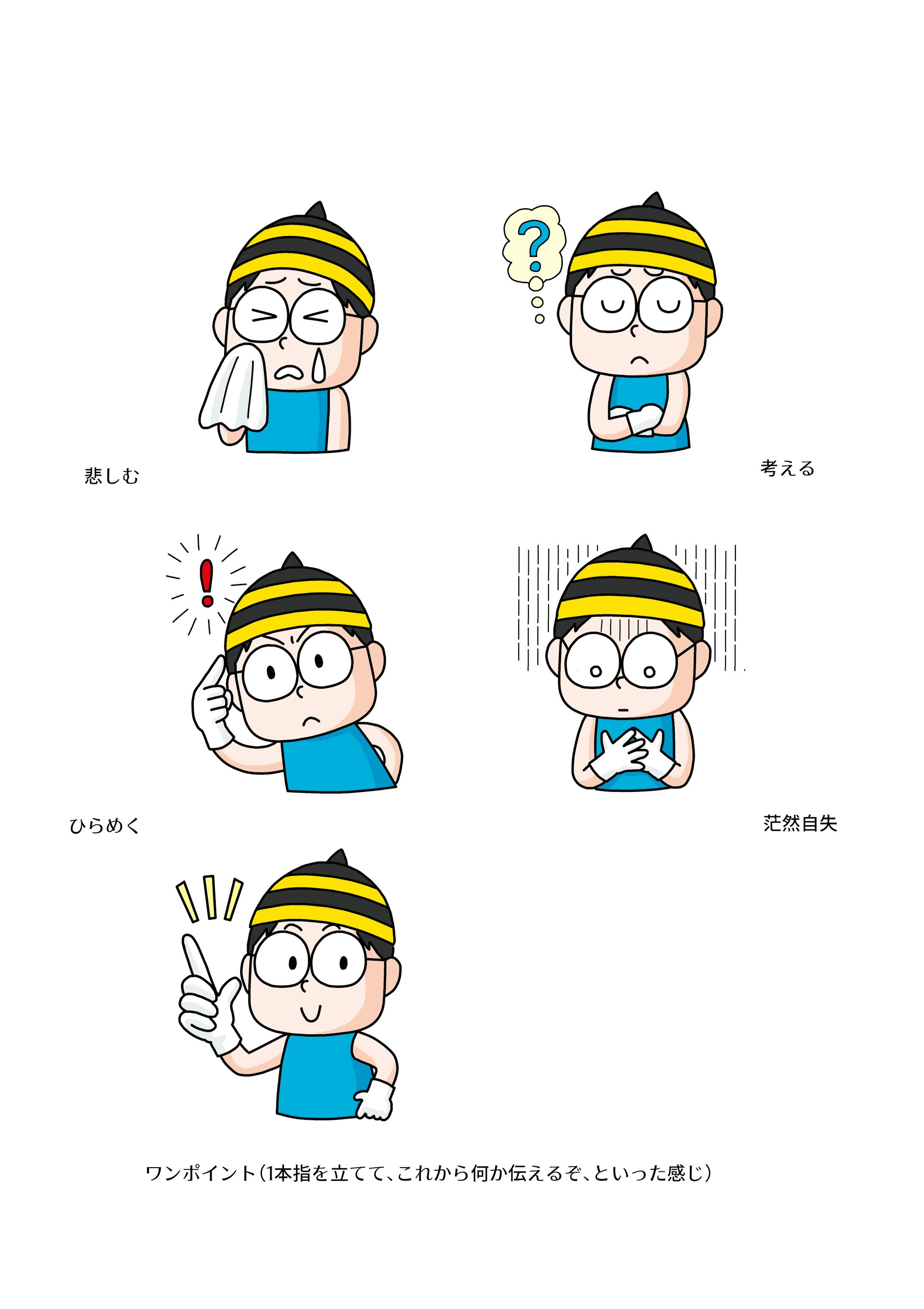 ?

悲しむ

考える

!

ひらめく

茫然自失

ワンポイント(1本指を立てて、これから何か伝えるぞ、といった感じ)