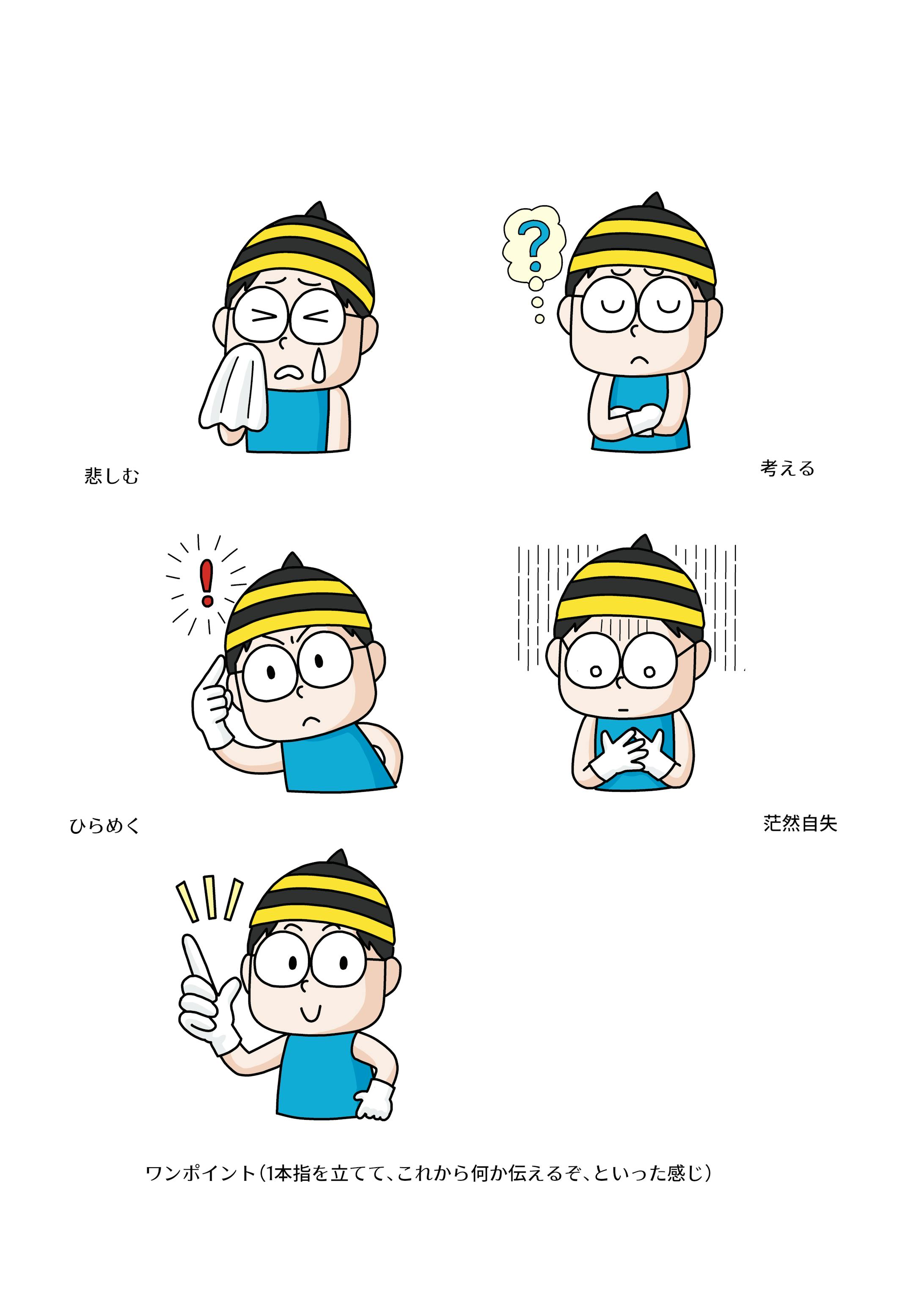 ?

悲しむ

考える

!

ひらめく

茫然自失

ワンポイント（1本指を立てて、これから何か伝えるぞ、といった感じ）