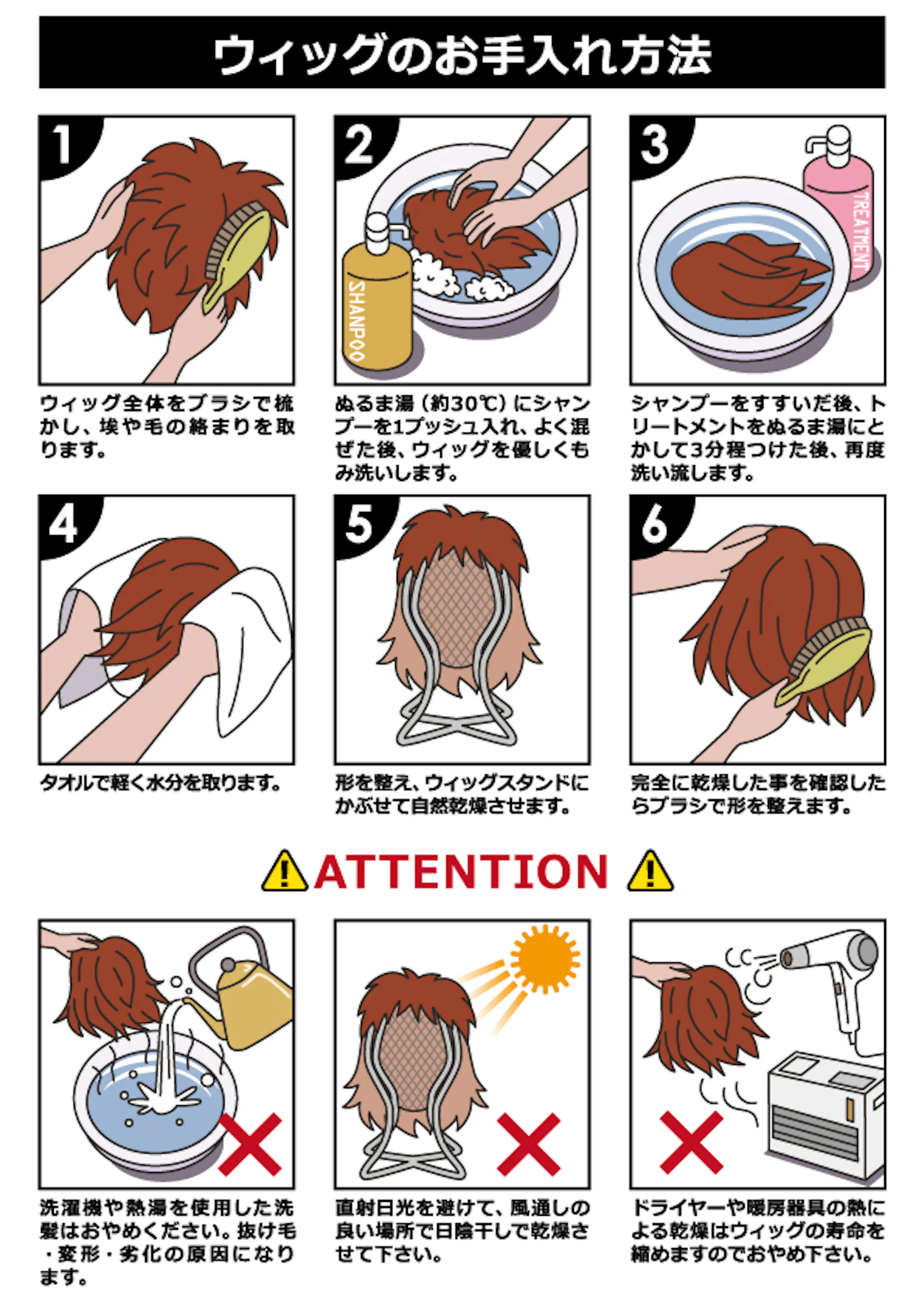 ウィッグのお手入れ方法

1

ウィッグ全体をブラシで梳かし、埃や毛の絡まりを取ります。

2

SHANPOO

ぬるま湯（約30℃）にシャンプーを1プッシュ入れ、よく混ぜた後、ウィッグを優しくもみ洗いします。

3

TREATMENT

シャンプーをすすいだ後、トリートメントをぬるま湯にとかして3分程つけた後、再度洗い流します。

4

タオルで軽く水分を取ります。

5

形を整え、ウィッグスタンドにかぶせて自然乾燥させます。

6

完全に乾燥した事を確認したらブラシで形を整えます。

ATTENTION

洗濯機や熱湯を使用した洗髪はおやめください。抜け毛・変形・劣化の原因になります。

直射日光を避けて、風通しの良い場所で日陰干しで乾燥させて下さい。

ドライヤーや暖房器具の熱による乾燥はウィッグの寿命を縮めますのでおやめ下さい。