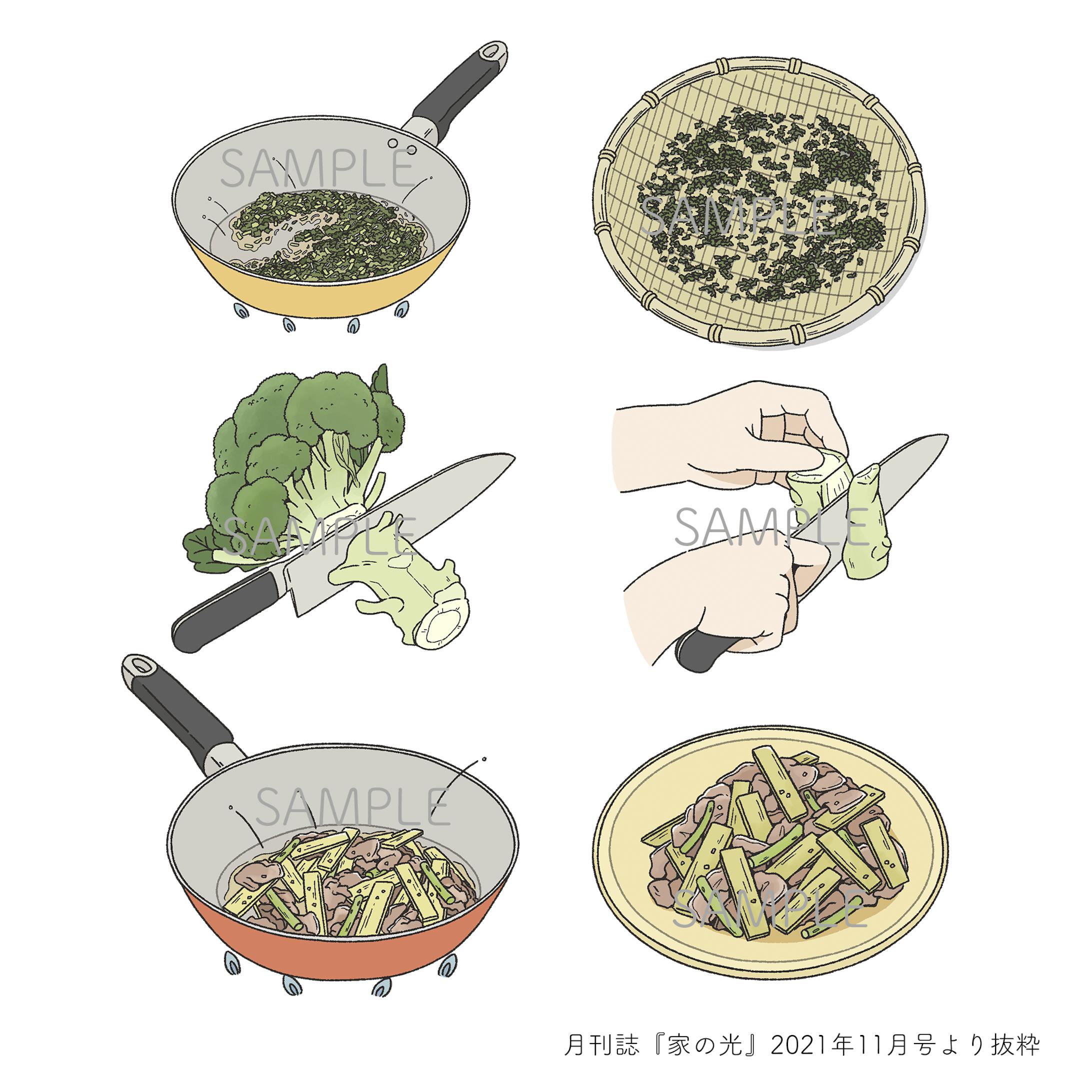 SAMPLE

SAMPLE

SAMPLE

SAMPLE

SAMPLE

SAMPLE

月刊誌『家の光』2021年11月号より抜粋