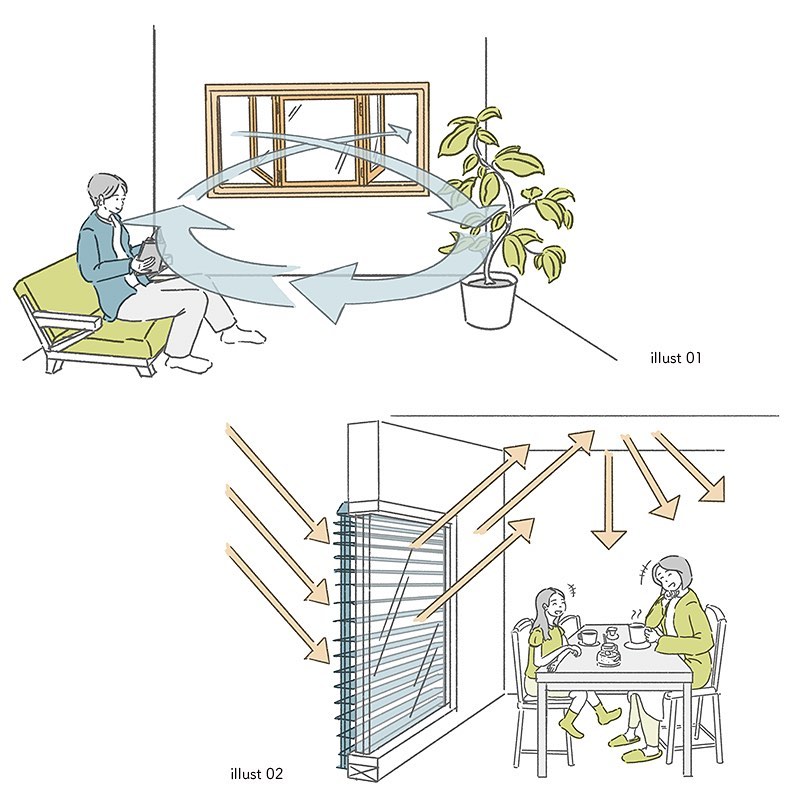 illust 01

illust 02