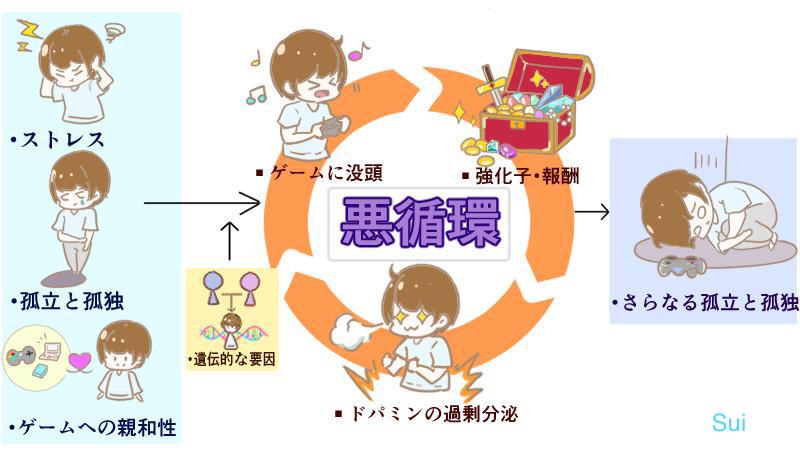 •ストレス

•孤立と孤独

•ゲームへの親和性

•遺伝的な要因

▪ゲームに没頭

▪強化子•報酬

悪循環

▪ドパミンの過剰分泌

•さらなる孤立と孤独

Sui