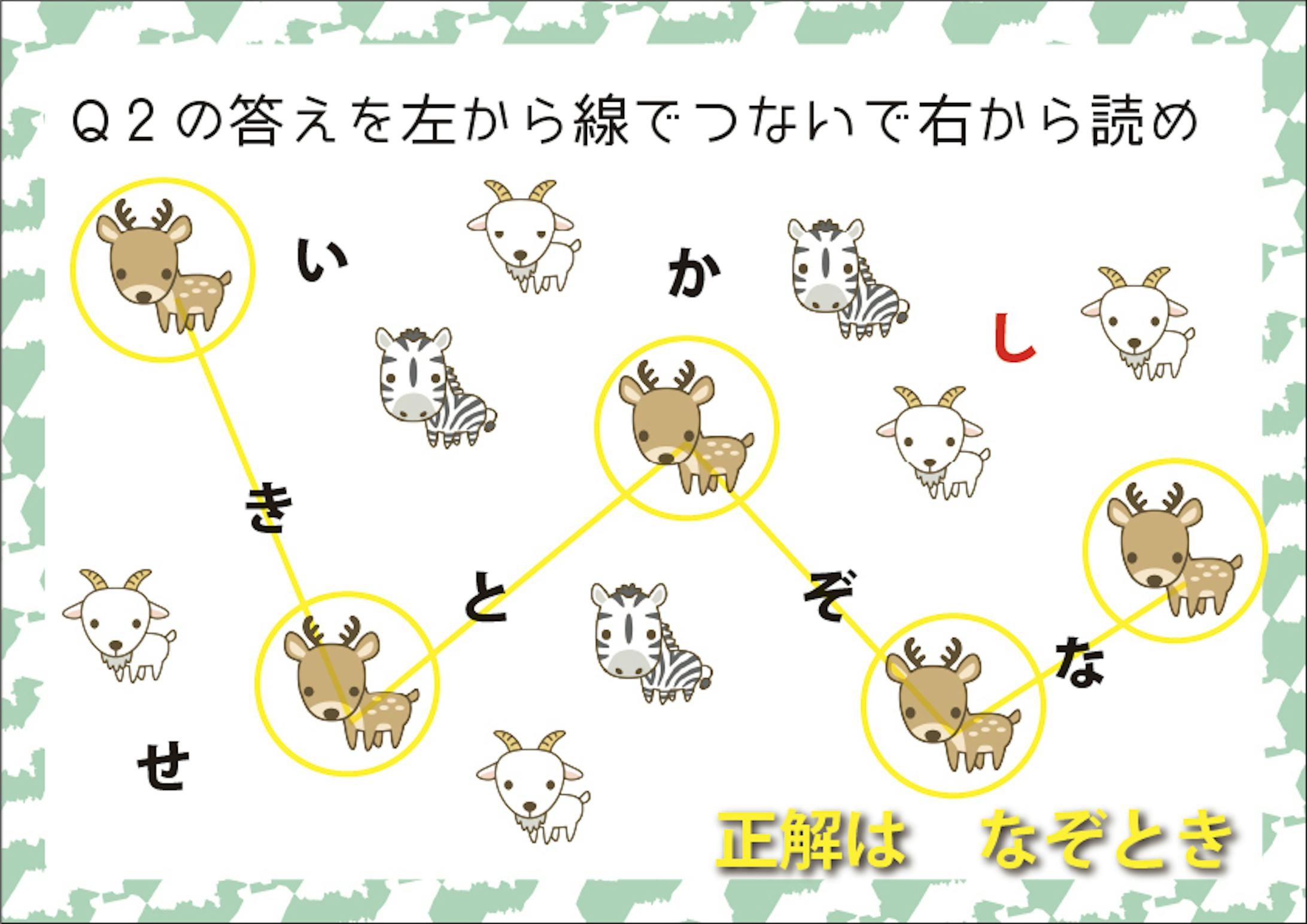 Q２の答えを左から線でつないで右から読め

い

か

し

き

と

ぞ

な

せ

正解は　なぞとき